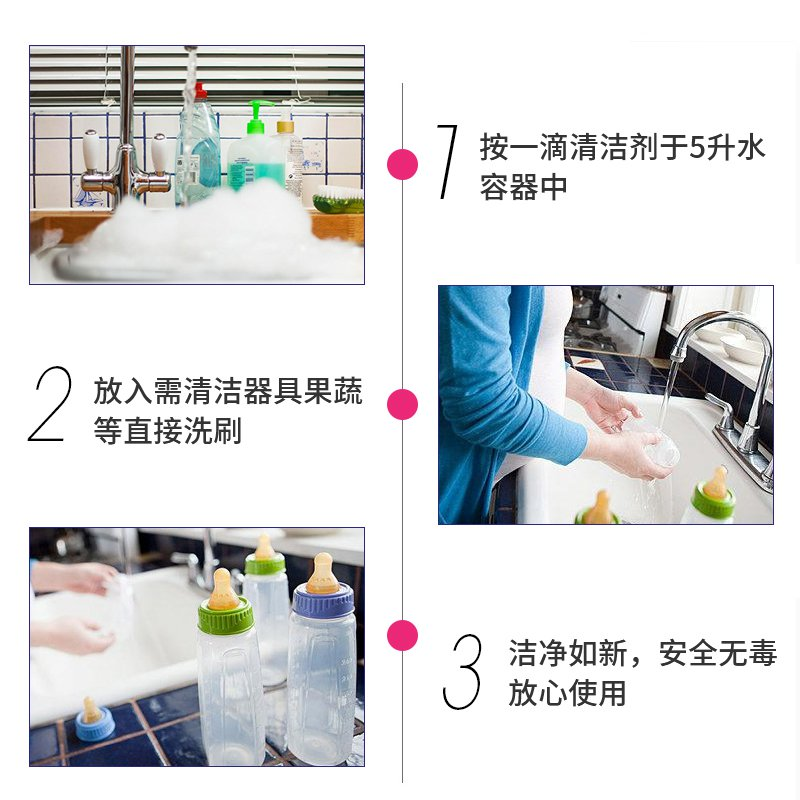 1 按一滴清洁剂于5升水容器中

2 放入需清洁器具果蔬等直接洗刷

3 洁净如新，安全无毒放心使用